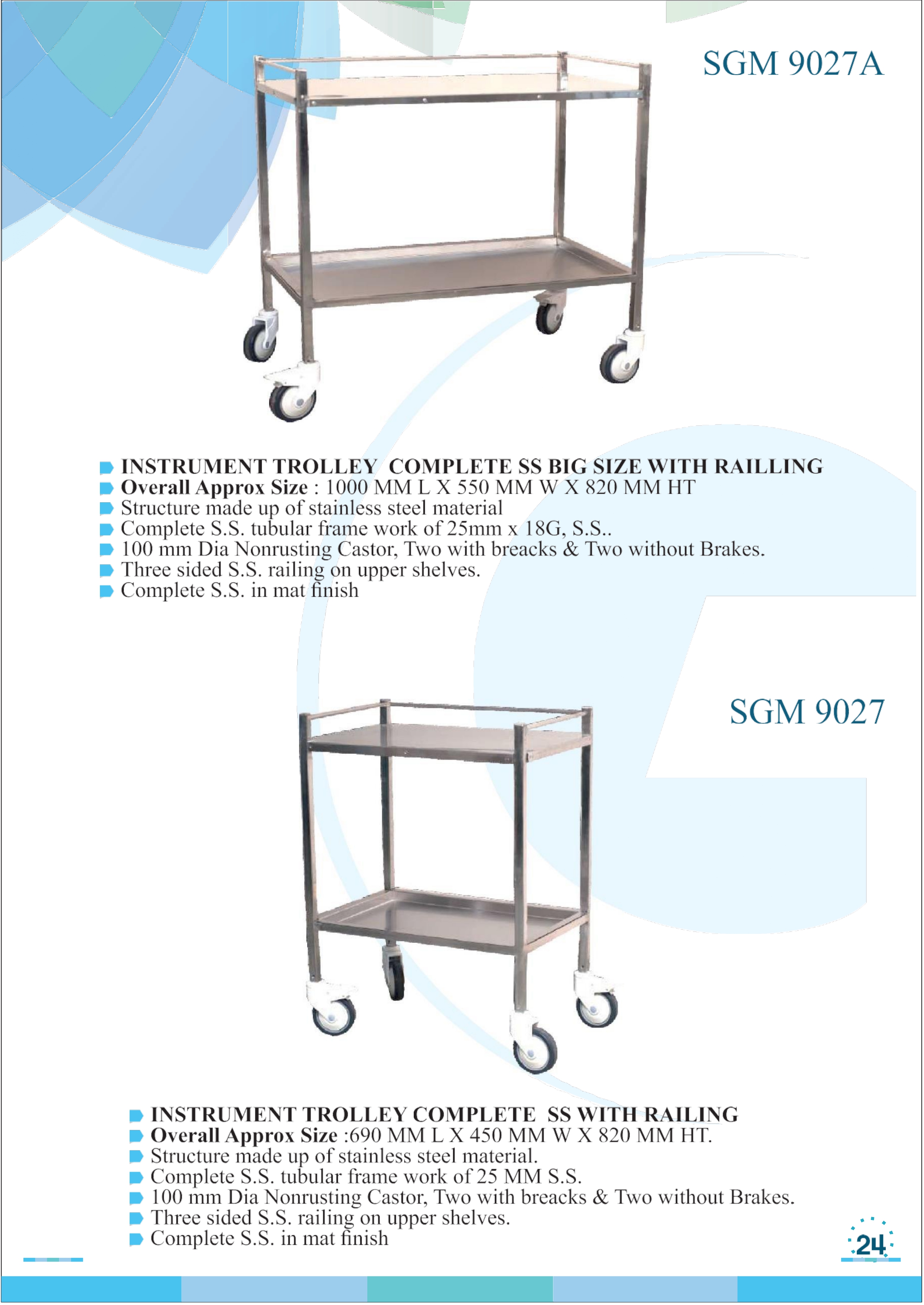 SGM 9027A

INSTRUMENT TROLLEY  COMPLETE SS BIG SIZE WITH RAILLING
Overall Approx Size : 1000 MM L X 550 MM W X 820 MM HT
Structure made up of stainless steel material
Complete S.S. tubular frame work of 25mm x 18G, S.S..
100 mm Dia Nonrusting Castor, Two with breacks & Two without Brakes.
Three sided S.S. railing on upper shelves.
Complete S.S. in mat finish

SGM 9027

INSTRUMENT TROLLEY COMPLETE  SS WITH RAILING
Overall Approx Size :690 MM L X 450 MM W X 820 MM HT.
Structure made up of stainless steel material.
Complete S.S. tubular frame work of 25 MM S.S.
100 mm Dia Nonrusting Castor, Two with breacks & Two without Brakes.
Three sided S.S. railing on upper shelves.
Complete S.S. in mat finish

24