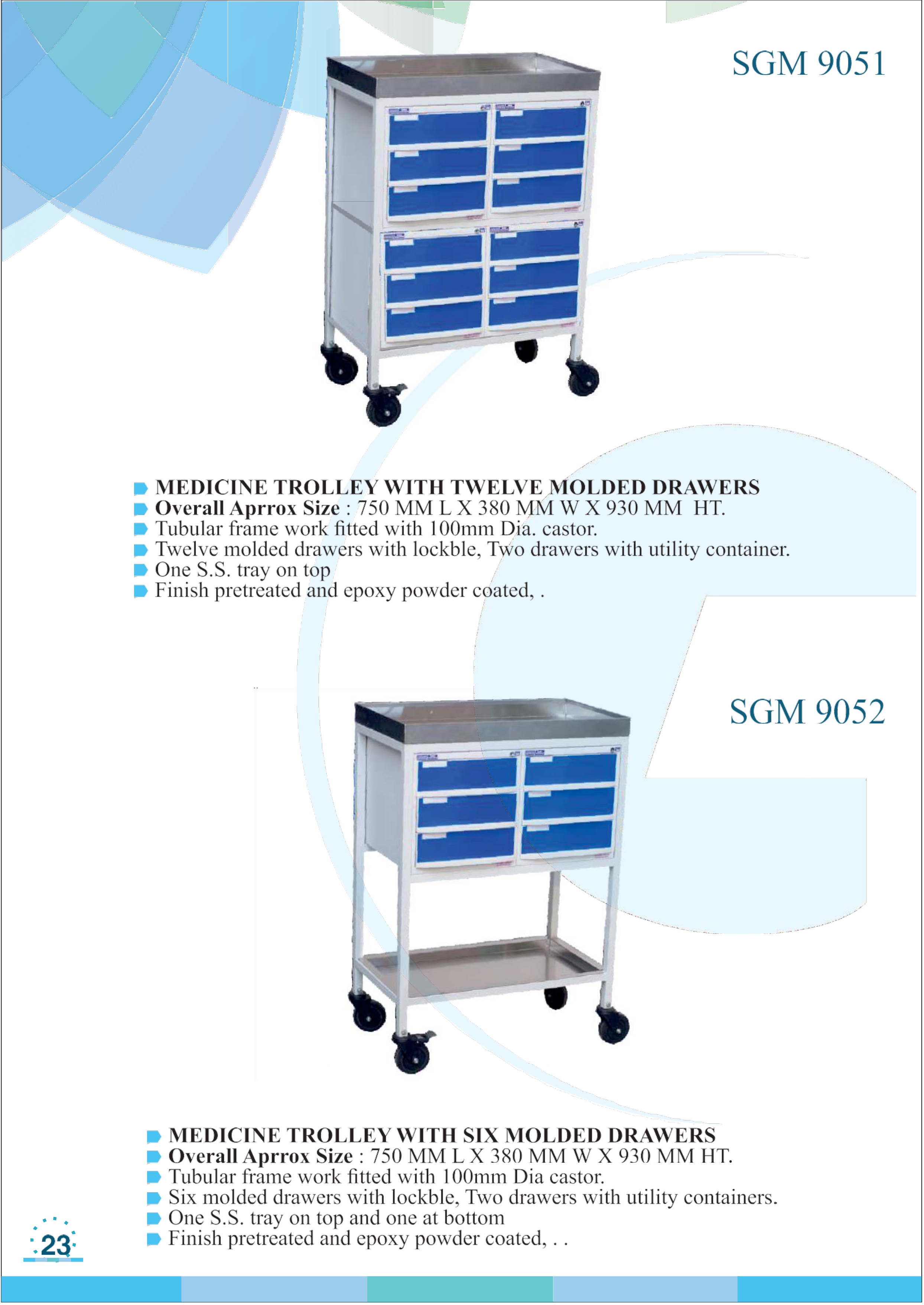 SGM 9051

MEDICINE TROLLEY WITH TWELVE MOLDED DRAWERS
Overall Aprrox Size : 750 MM L X 380 MM W X 930 MM HT.
Tubular frame work fitted with 100mm Dia. castor.
Twelve molded drawers with lockble, Two drawers with utility container.
One S.S. tray on top
Finish pretreated and epoxy powder coated, .

SGM 9052

MEDICINE TROLLEY WITH SIX MOLDED DRAWERS
Overall Aprrox Size : 750 MM L X 380 MM W X 930 MM HT.
Tubular frame work fitted with 100mm Dia castor.
Six molded drawers with lockble, Two drawers with utility containers.
One S.S. tray on top and one at bottom
Finish pretreated and epoxy powder coated, . .

23