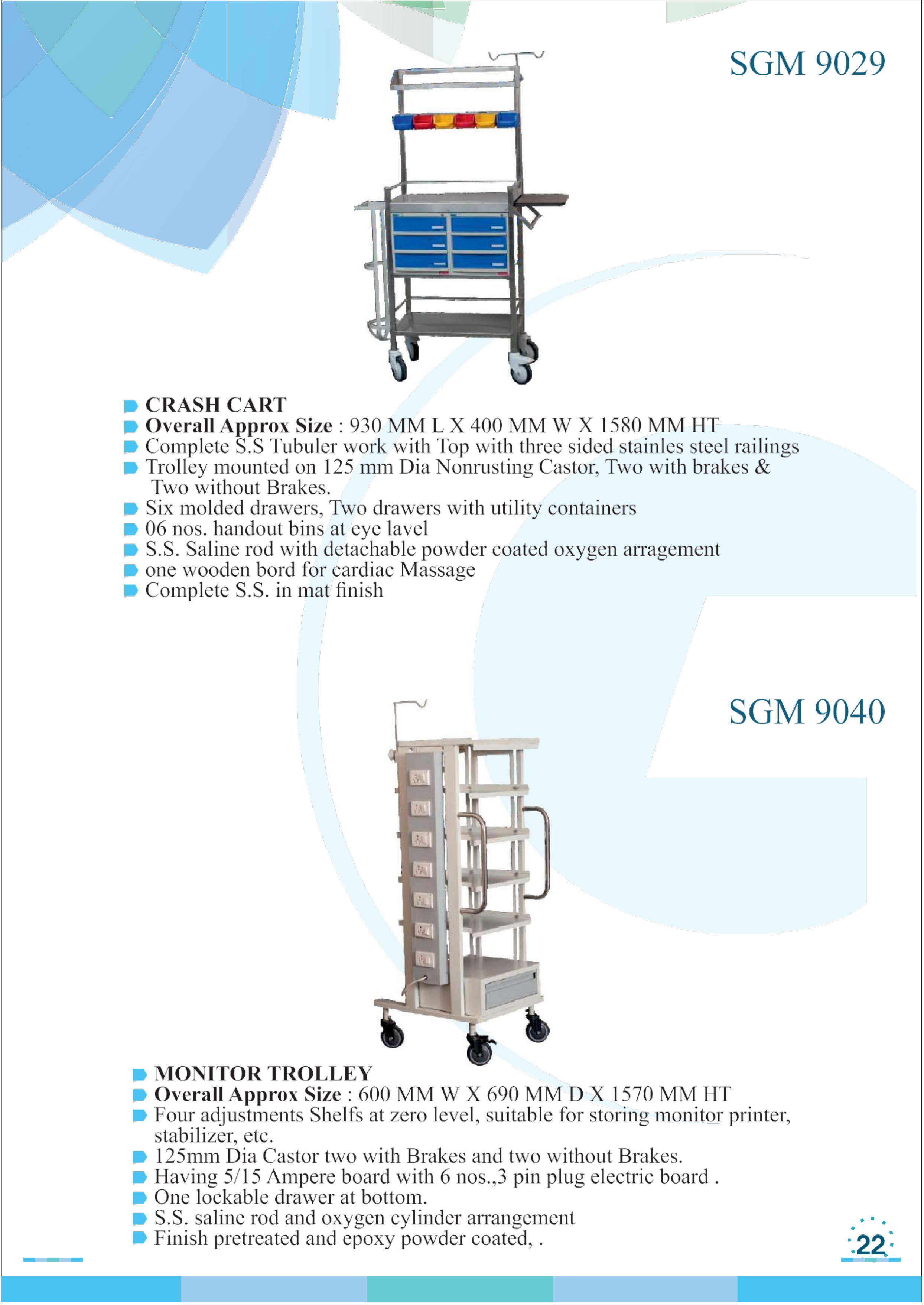 SGM 9029

CRASH CART
Overall Approx Size : 930 MM L X 400 MM W X 1580 MM HT
Complete S.S Tubuler work with Top with three sided stainles steel railings
Trolley mounted on 125 mm Dia Nonrusting Castor, Two with brakes & Two without Brakes.
Six molded drawers, Two drawers with utility containers
06 nos. handout bins at eye lavel
S.S. Saline rod with detachable powder coated oxygen arragement
one wooden bord for cardiac Massage
Complete S.S. in mat finish

SGM 9040

MONITOR TROLLEY
Overall Approx Size : 600 MM W X 690 MM D X 1570 MM HT
Four adjustments Shelfs at zero level, suitable for storing monitor printer, stabilizer, etc.
125mm Dia Castor two with Brakes and two without Brakes.
Having 5/15 Ampere board with 6 nos.,3 pin plug electric board .
One lockable drawer at bottom.
S.S. saline rod and oxygen cylinder arrangement
Finish pretreated and epoxy powder coated, .

22