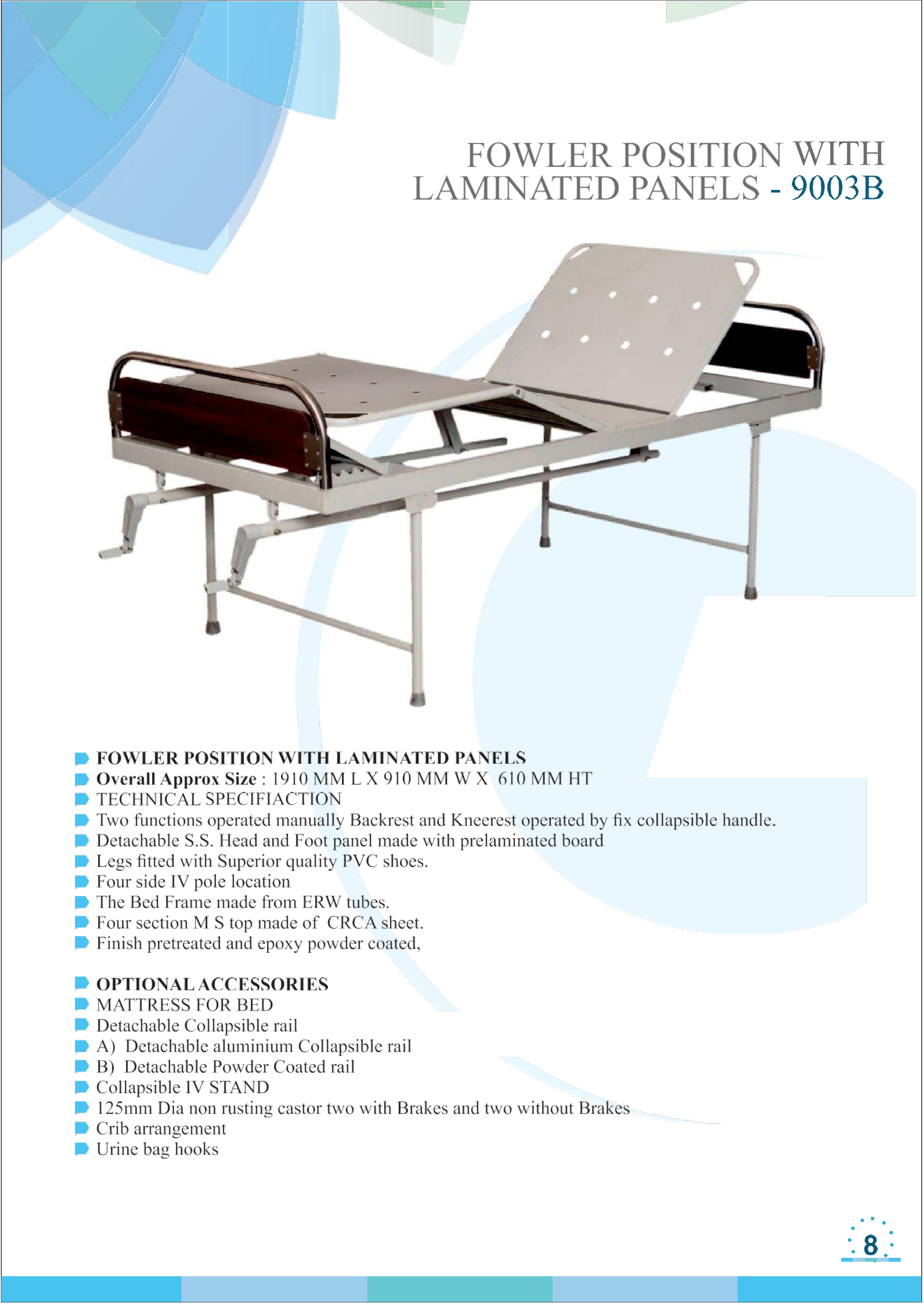 FOWLER POSITION WITH LAMINATED PANELS - 9003B

FOWLER POSITION WITH LAMINATED PANELS
Overall Approx Size : 1910 MM L X 910 MM W X 610 MM HT
TECHNICAL SPECIFIACTION
Two functions operated manually Backrest and Kneerest operated by fix collapsible handle.
Detachable S.S. Head and Foot panel made with prelaminated board
Legs fitted with Superior quality PVC shoes.
Four side IV pole location
The Bed Frame made from ERW tubes.
Four section M S top made of CRCA sheet.
Finish pretreated and epoxy powder coated,

OPTIONAL ACCESSORIES
MATTRESS FOR BED
Detachable Collapsible rail
A) Detachable aluminium Collapsible rail
B) Detachable Powder Coated rail
Collapsible IV STAND
125mm Dia non rusting castor two with Brakes and two without Brakes
Crib arrangement
Urine bag hooks

8