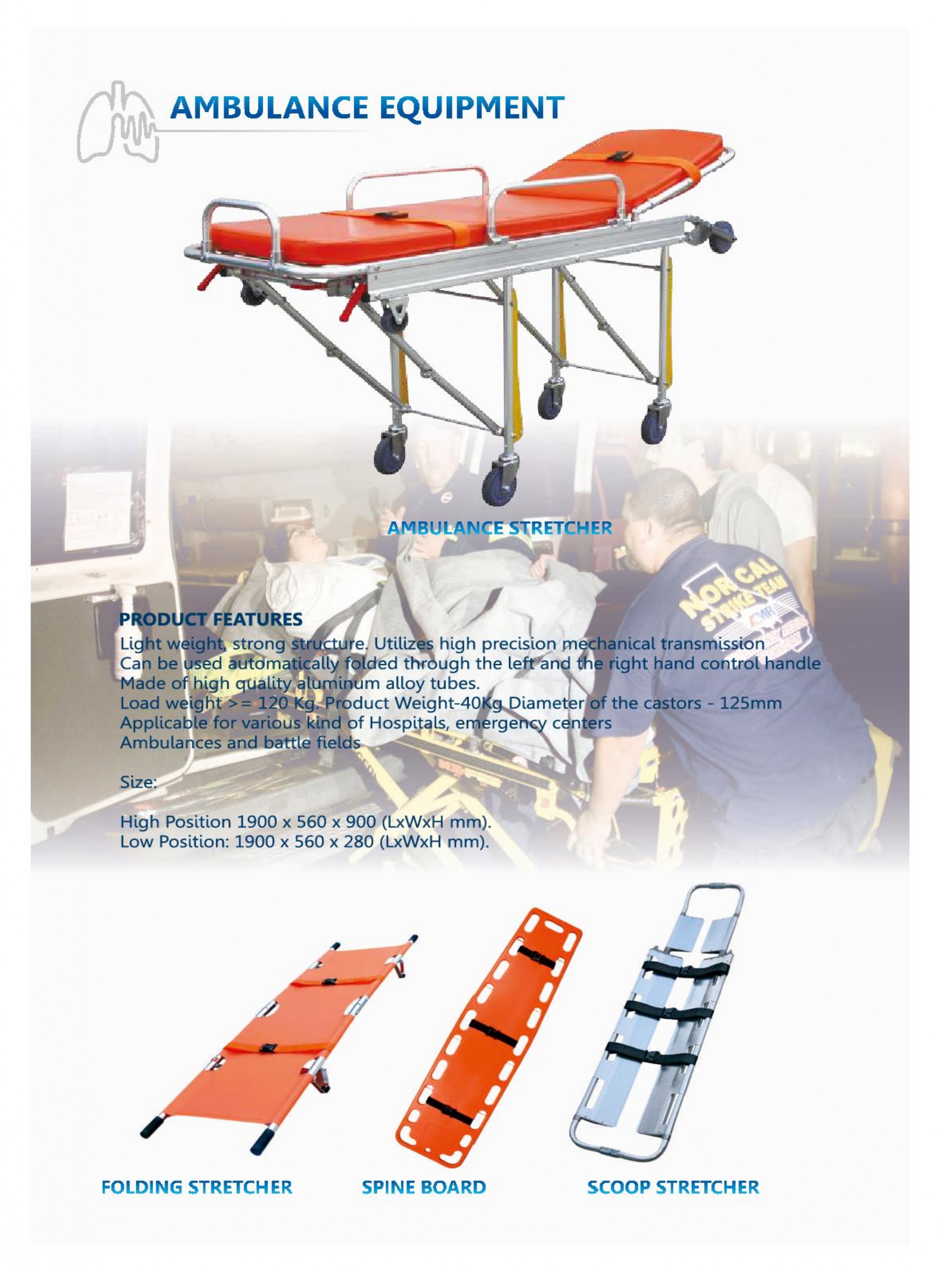 AMBULANCE EQUIPMENT

AMBULANCE STRETCHER

NOR CAL
STRIKE TEAM
AMR

PRODUCT FEATURES
Light weight, strong structure. Utilizes high precision mechanical transmission
Can be used automatically folded through the left and the right hand control handle
Made of high quality aluminum alloy tubes.
Load weight >= 120 Kg. Product Weight-40Kg Diameter of the castors - 125mm
Applicable for various kind of Hospitals, emergency centers
Ambulances and battle fields

Size:

High Position 1900 x 560 x 900 (LxWxH mm).
Low Position: 1900 x 560 x 280 (LxWxH mm).

FOLDING STRETCHER

SPINE BOARD

SCOOP STRETCHER